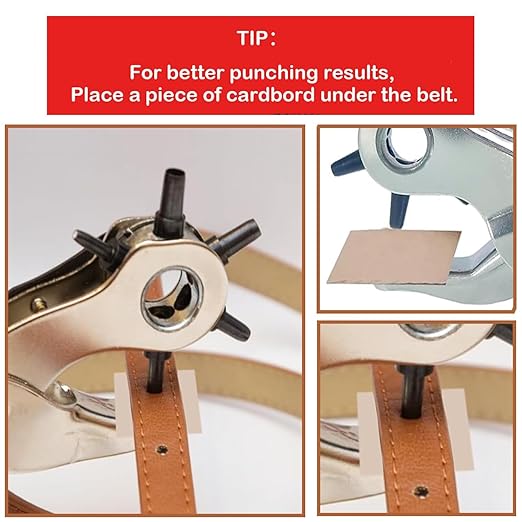 TIP:

For better punching results, Place a piece of cardbord under the belt.