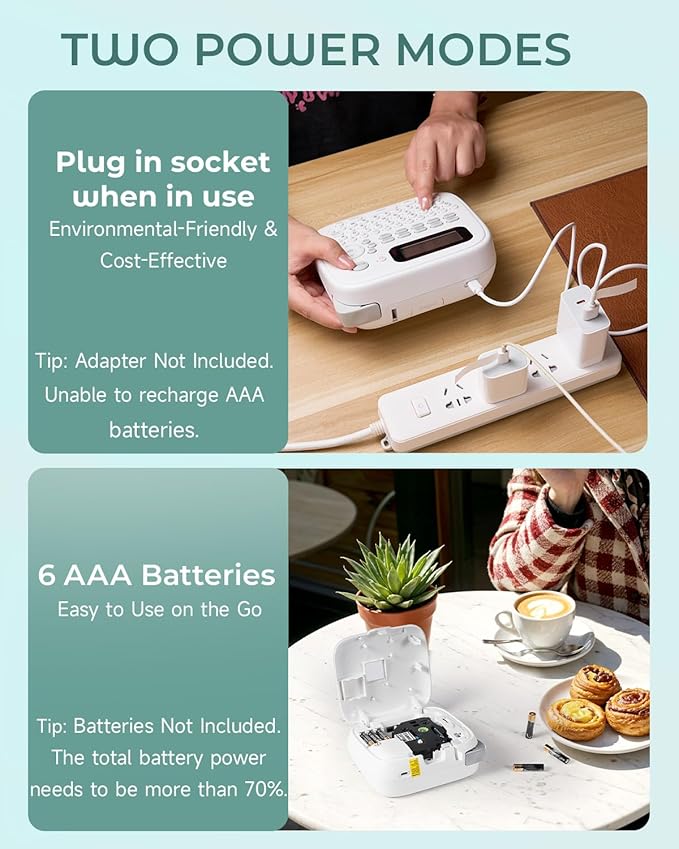 TWO POWER MODES

Plug in socket when in use
Environmental-Friendly & Cost-Effective

Tip: Adapter Not Included. Unable to recharge AAA batteries.

6 AAA Batteries
Easy to Use on the Go

Tip: Batteries Not Included. The total battery power needs to be more than 70%.