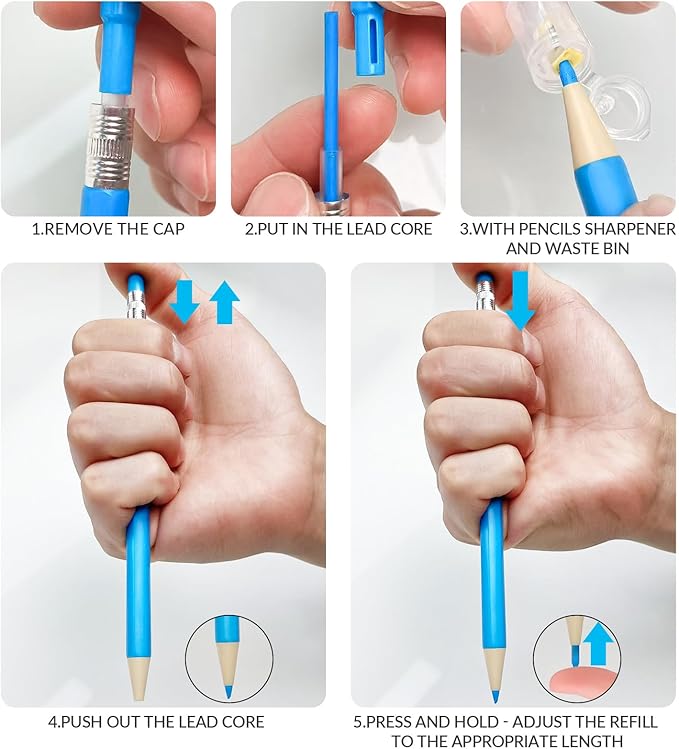 1.REMOVE THE CAP

2.PUT IN THE LEAD CORE

3.WITH PENCILS SHARPENER AND WASTE BIN

4.PUSH OUT THE LEAD CORE

5.PRESS AND HOLD - ADJUST THE REFILL TO THE APPROPRIATE LENGTH