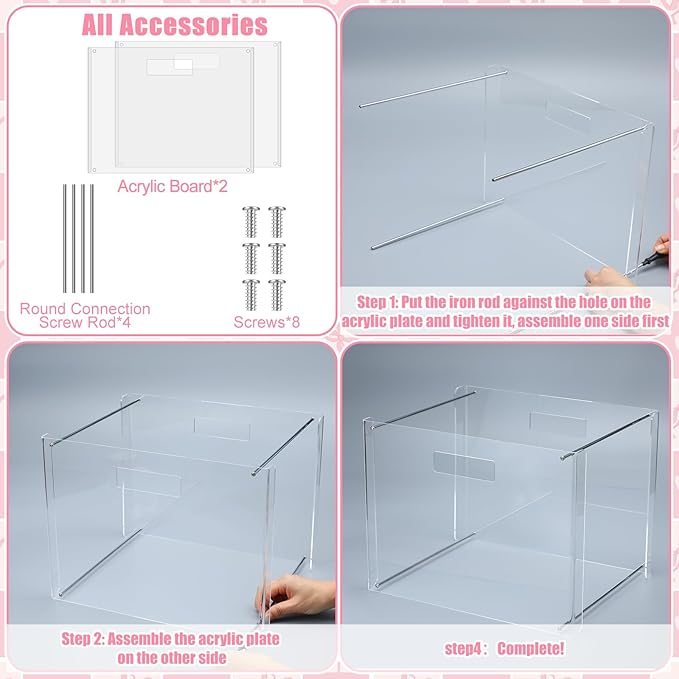 All Accessories

Acrylic Board*2

Round Connection Screw Rod*4

Screws*8

Step 1: Put the iron rod against the hole on the acrylic plate and tighten it, assemble one side first

Step 2: Assemble the acrylic plate on the other side

step4： Complete!