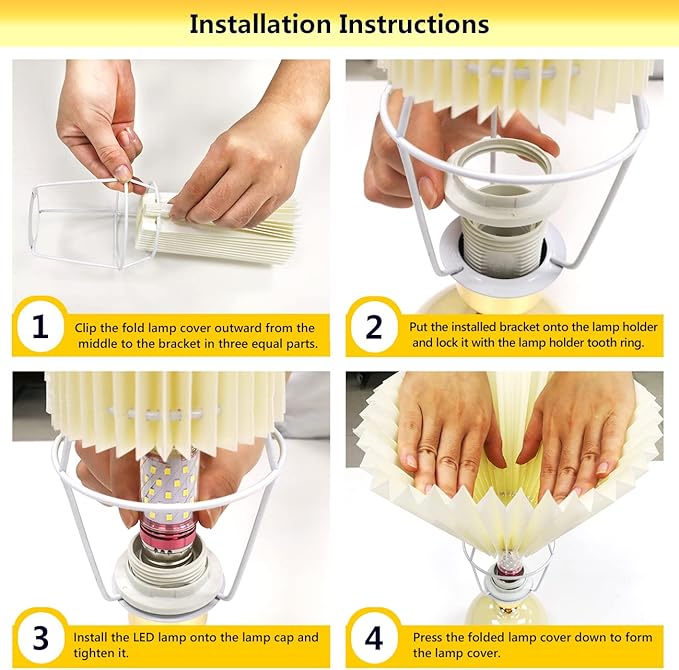 Installation Instructions

1 Clip the fold lamp cover outward from the middle to the bracket in three equal parts.

2 Put the installed bracket onto the lamp holder and lock it with the lamp holder tooth ring.

3 Install the LED lamp onto the lamp cap and tighten it.

4 Press the folded lamp cover down to form the lamp cover.