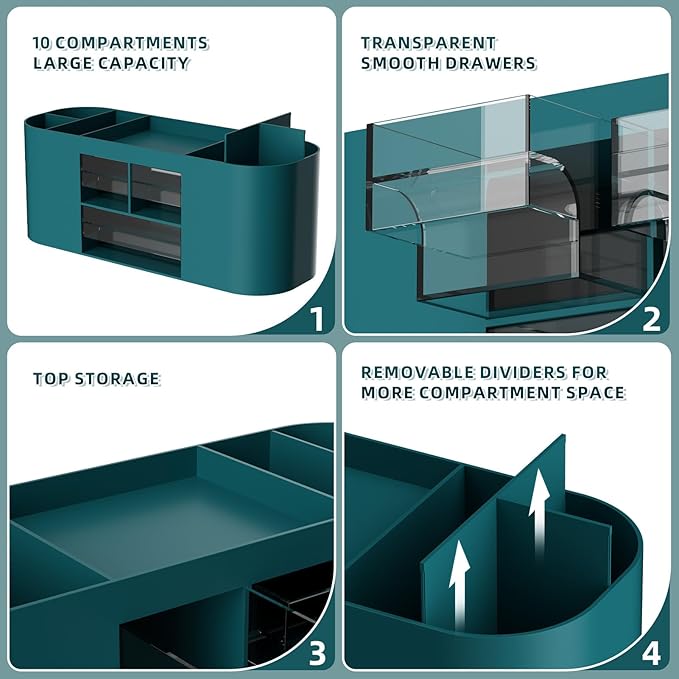 10 COMPARTMENTS
LARGE CAPACITY

1

TRANSPARENT
SMOOTH DRAWERS

2

TOP STORAGE

3

REMOVABLE DIVIDERS FOR
MORE COMPARTMENT SPACE

4