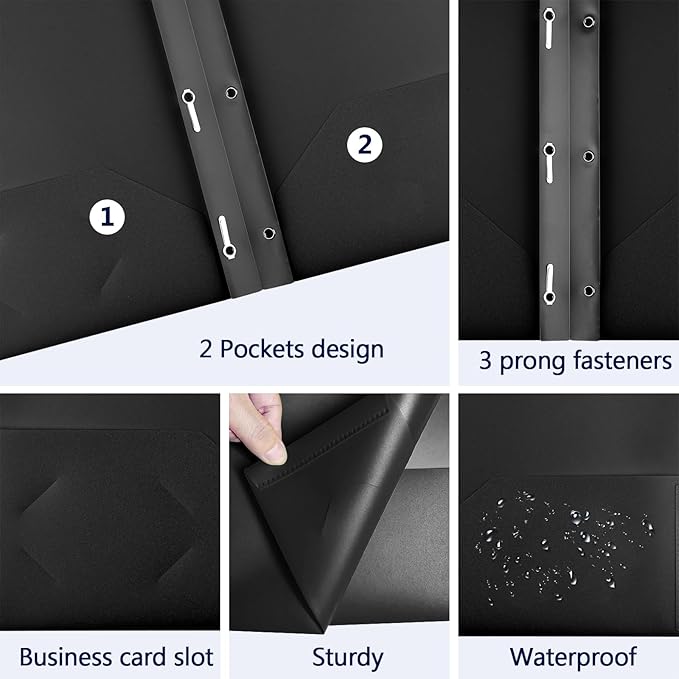 1

2

2 Pockets design

3 prong fasteners

Business card slot

Sturdy

Waterproof