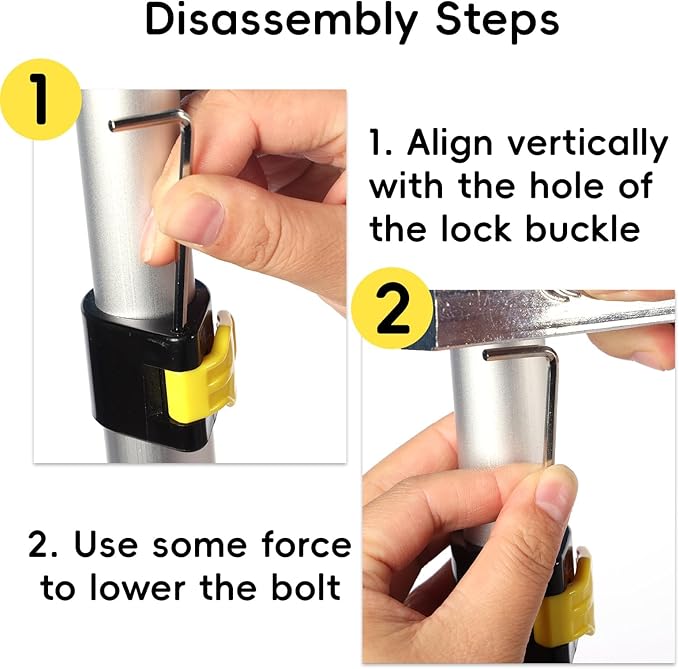 Disassembly Steps

1

1. Align vertically with the hole of the lock buckle

2

2. Use some force to lower the bolt