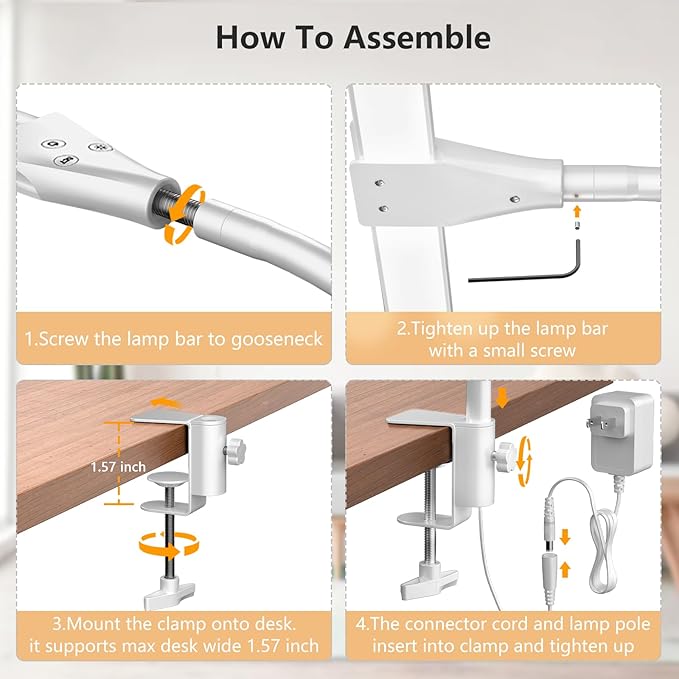 How To Assemble

1.Screw the lamp bar to gooseneck

2.Tighten up the lamp bar with a small screw

1.57 inch

3.Mount the clamp onto desk. it supports max desk wide 1.57 inch

4.The connector cord and lamp pole insert into clamp and tighten up