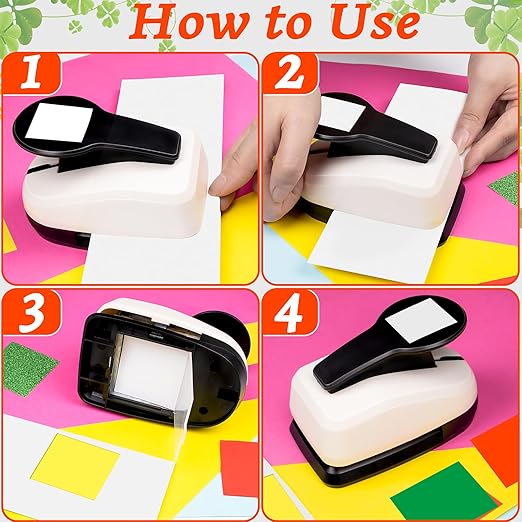 How to Use

1

2

3

4