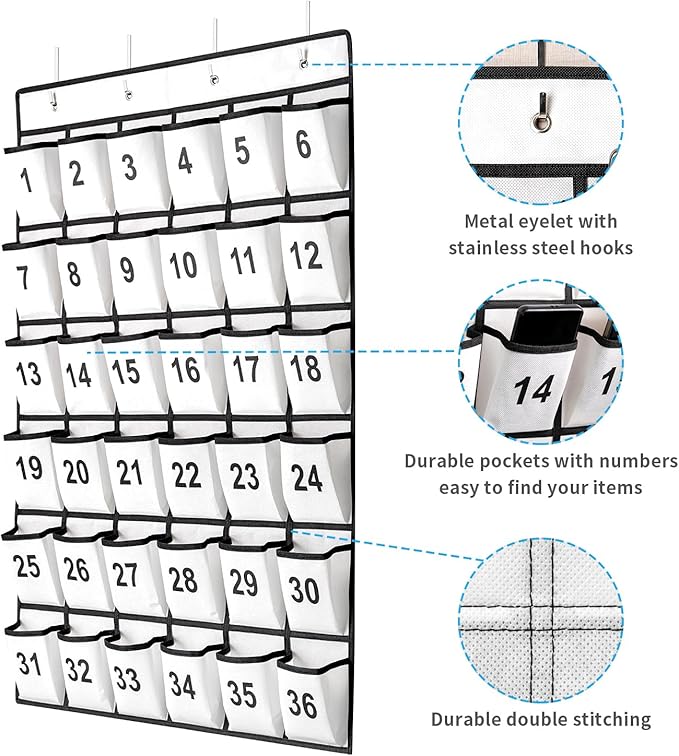 1 2 3 4 5 6
7 8 9 10 11 12
13 14 15 16 17 18
19 20 21 22 23 24
25 26 27 28 29 30
31 32 33 34 35 36

Metal eyelet with stainless steel hooks

14 1

Durable pockets with numbers easy to find your items

Durable double stitching