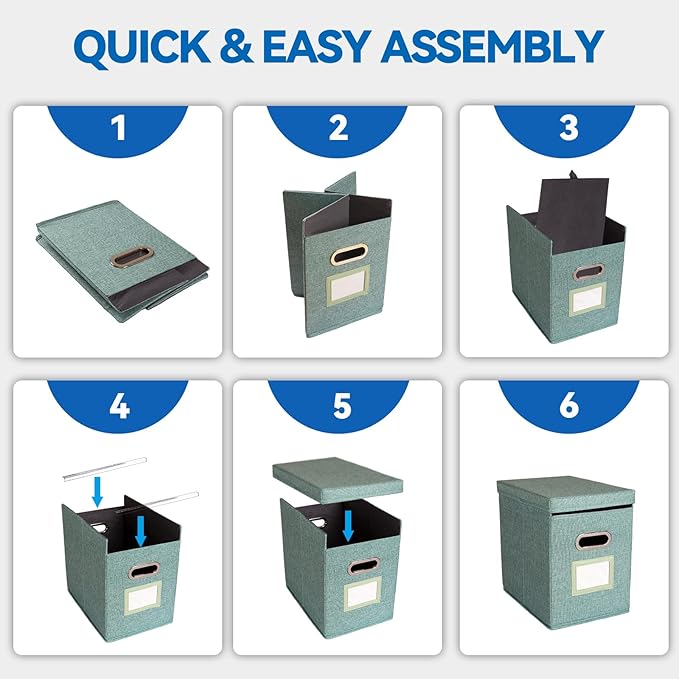 QUICK & EASY ASSEMBLY

1

2

3

4

5

6