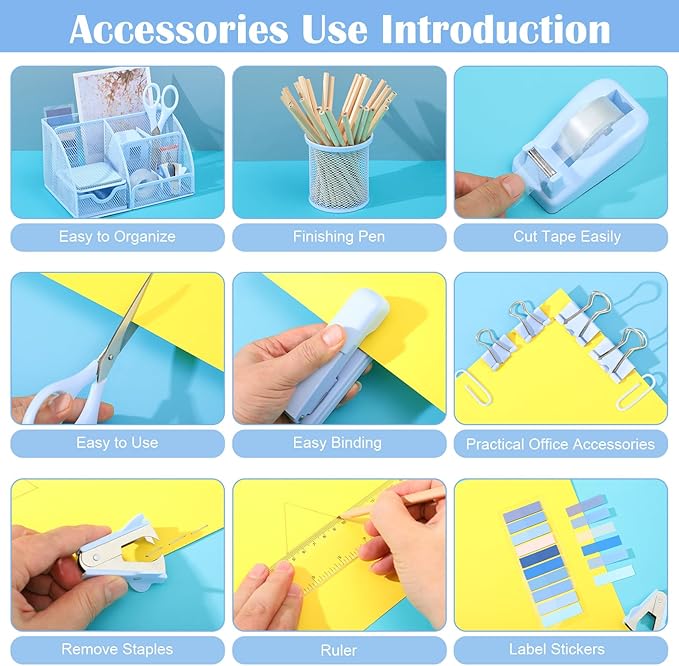 Accessories Use Introduction

Easy to Organize

Finishing Pen

Cut Tape Easily

Easy to Use

Easy Binding

Practical Office Accessories

Remove Staples

Ruler

Label Stickers