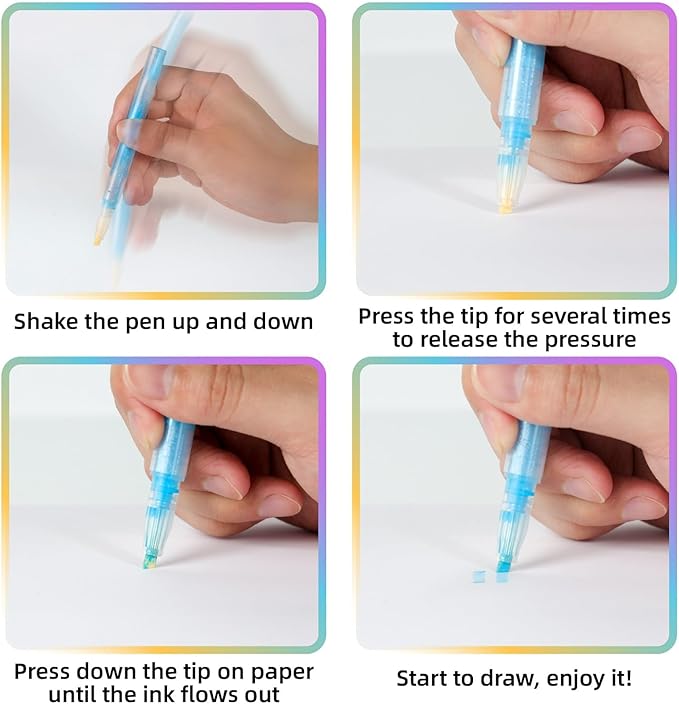 Shake the pen up and down

Press the tip for several times to release the pressure

Press down the tip on paper until the ink flows out

Start to draw, enjoy it!