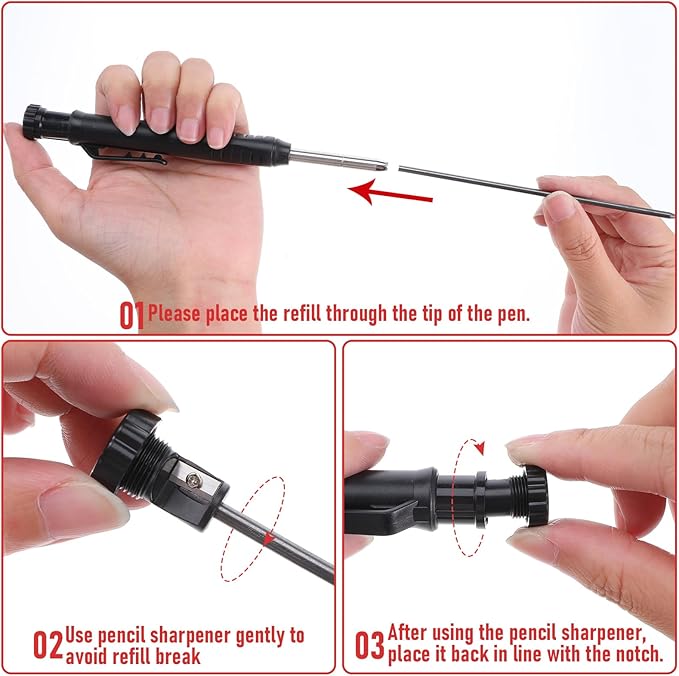 01 Please place the refill through the tip of the pen.

02 Use pencil sharpener gently to avoid refill break

03 After using the pencil sharpener, place it back in line with the notch.