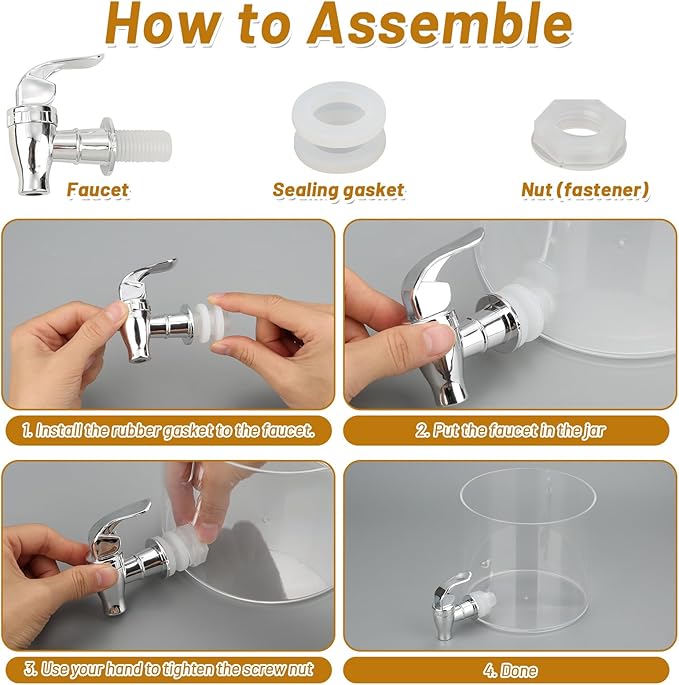 How to Assemble

Faucet

Sealing gasket

Nut (fastener)

1. Install the rubber gasket to the faucet.

2. Put the faucet in the jar

3. Use your hand to tighten the screw nut

4. Done