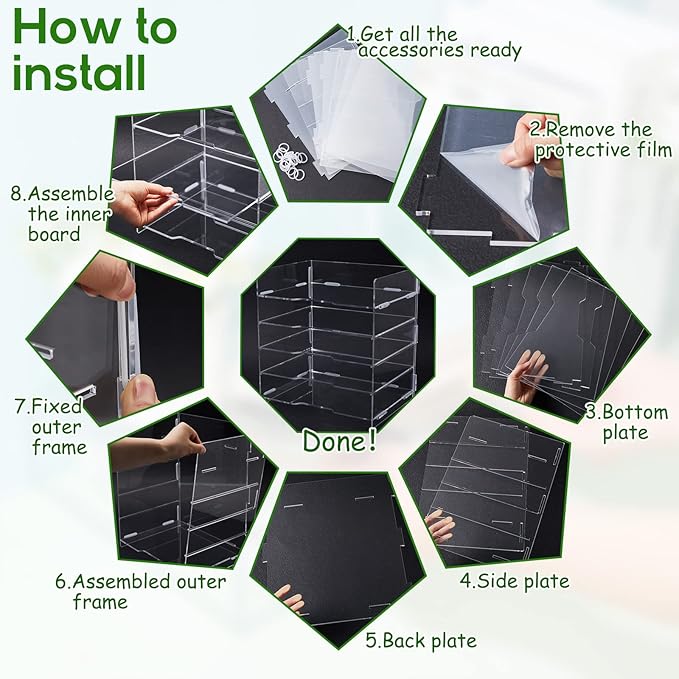 How to install

1.Get all the accessories ready

2.Remove the protective film

3.Bottom plate

4.Side plate

5.Back plate

6.Assembled outer frame

7.Fixed outer frame

8.Assemble the inner board

Done!