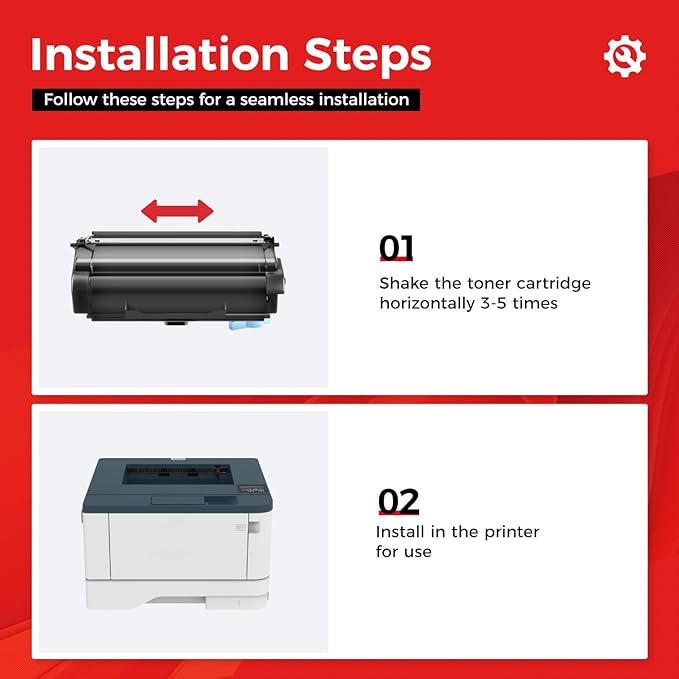 Installation Steps

Follow these steps for a seamless installation

01

Shake the toner cartridge horizontally 3-5 times

02

Install in the printer for use