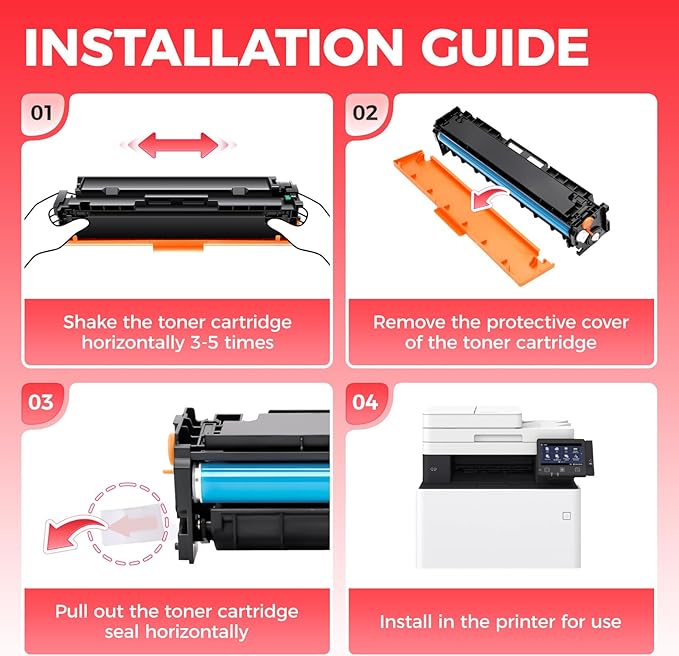 INSTALLATION GUIDE

01

Shake the toner cartridge horizontally 3-5 times

02

Remove the protective cover of the toner cartridge

03

Pull out the toner cartridge seal horizontally

04

Install in the printer for use