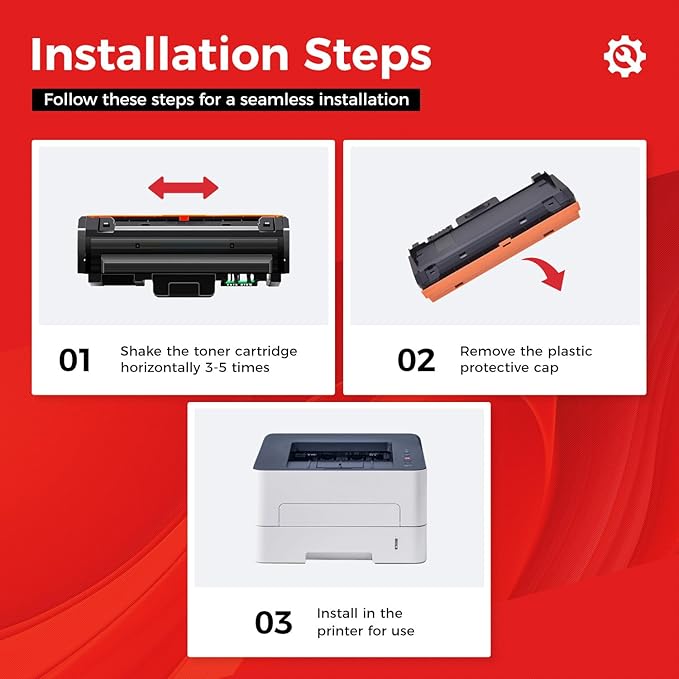 Installation Steps

Follow these steps for a seamless installation

01 Shake the toner cartridge horizontally 3-5 times

02 Remove the plastic protective cap

03 Install in the printer for use