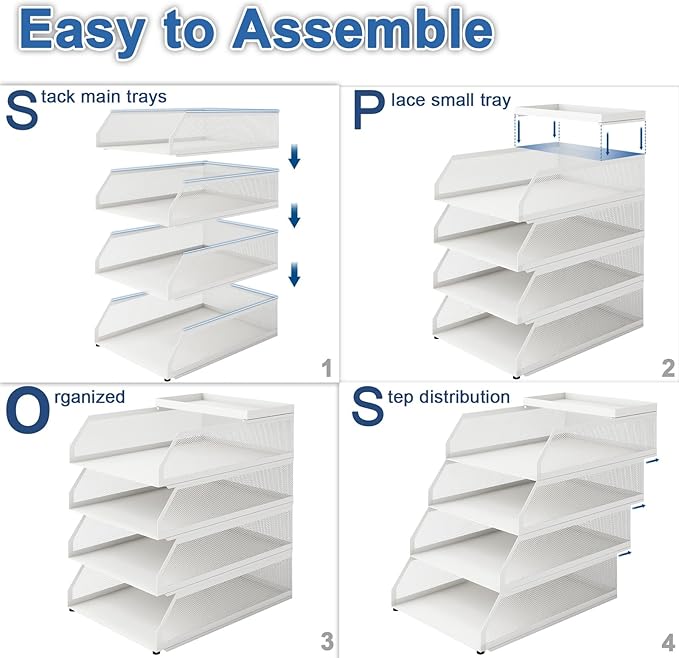 Easy to Assemble

Stack main trays

1

Place small tray

2

Organized

3

Step distribution

4