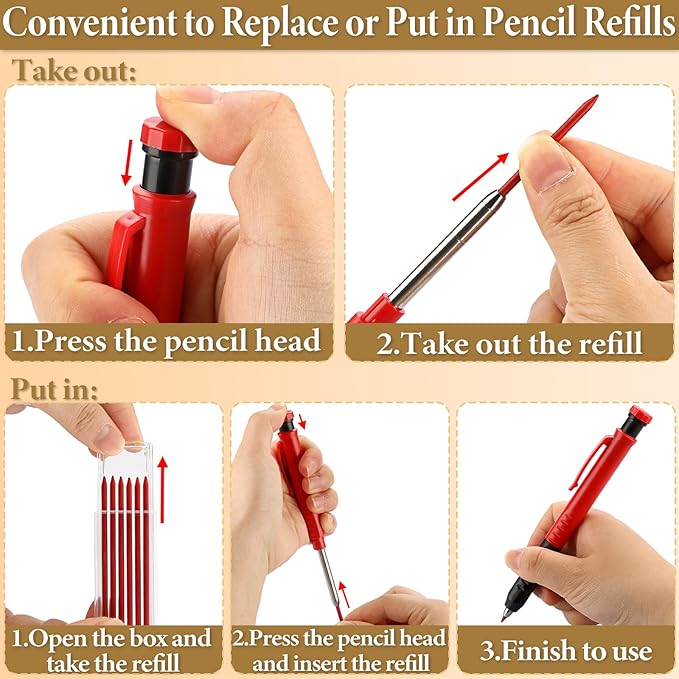 Convenient to Replace or Put in Pencil Refills

Take out:

1.Press the pencil head

2.Take out the refill

Put in:

1.Open the box and take the refill

2.Press the pencil head and insert the refill

3.Finish to use