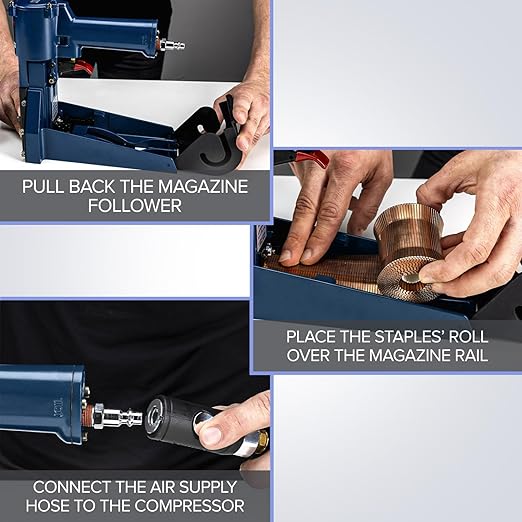 PULL BACK THE MAGAZINE FOLLOWER

PLACE THE STAPLES' ROLL OVER THE MAGAZINE RAIL

CONNECT THE AIR SUPPLY HOSE TO THE COMPRESSOR