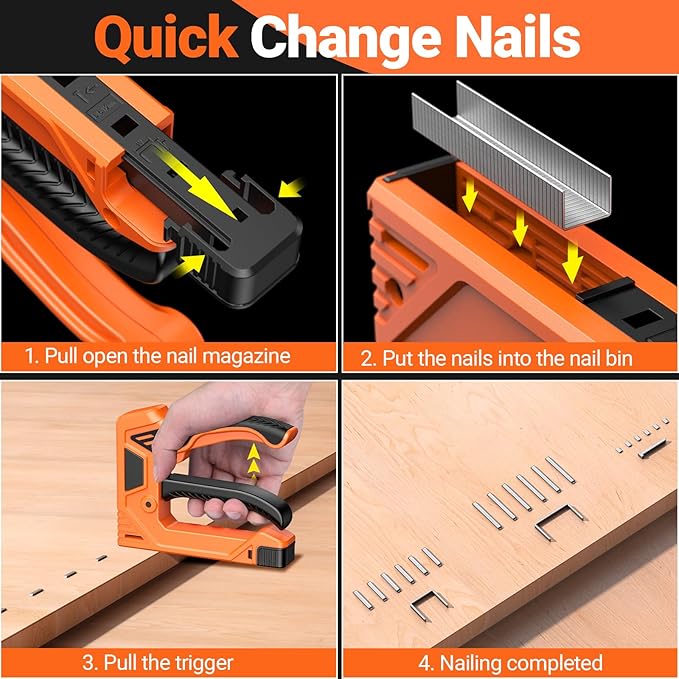 Quick Change Nails

1. Pull open the nail magazine

2. Put the nails into the nail bin

3. Pull the trigger

4. Nailing completed