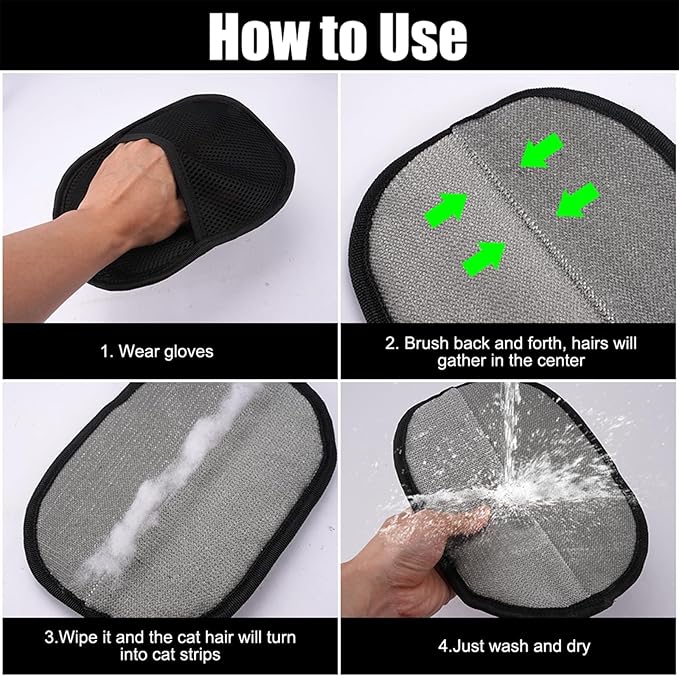 How to Use

1. Wear gloves

2. Brush back and forth, hairs will gather in the center

3.Wipe it and the cat hair will turn into cat strips

4.Just wash and dry