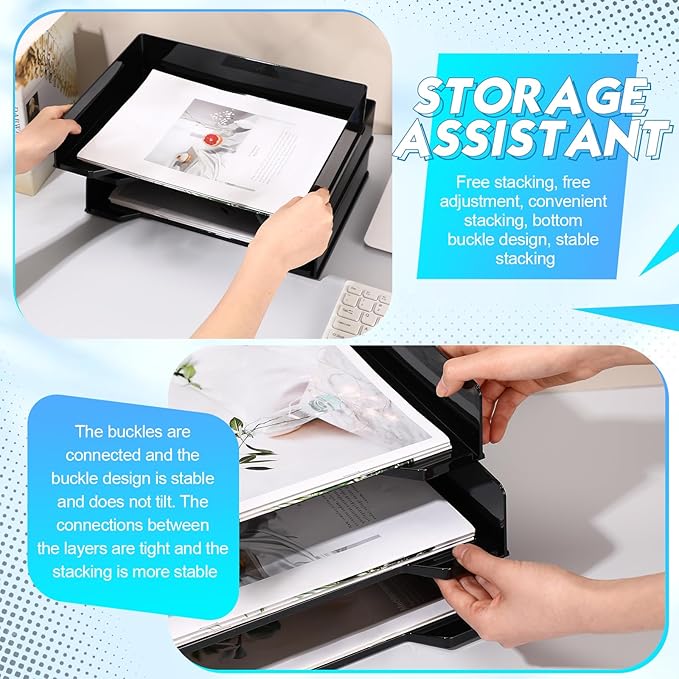 STORAGE ASSISTANT

Free stacking, free adjustment, convenient stacking, bottom buckle design, stable stacking

The buckles are connected and the buckle design is stable and does not tilt. The connections between the layers are tight and the stacking is more stable