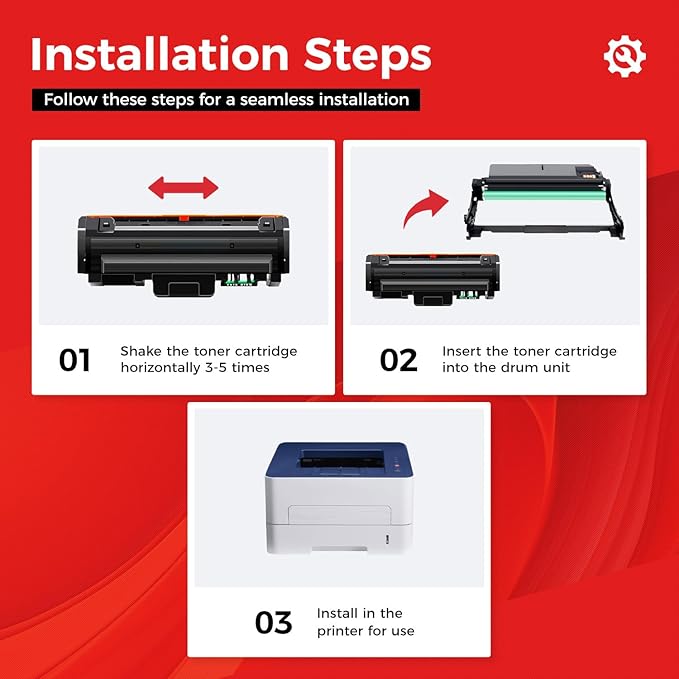 Installation Steps

Follow these steps for a seamless installation

01 Shake the toner cartridge horizontally 3-5 times

02 Insert the toner cartridge into the drum unit

03 Install in the printer for use