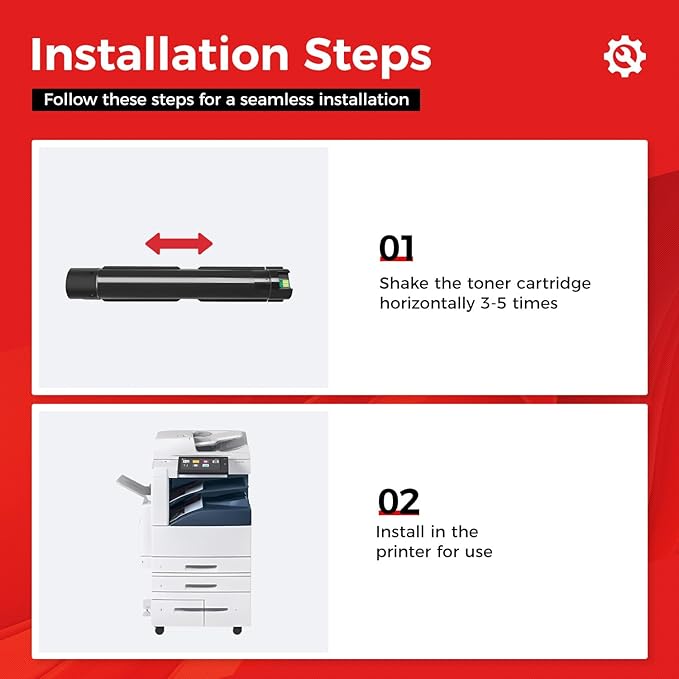 Installation Steps

Follow these steps for a seamless installation

01

Shake the toner cartridge horizontally 3-5 times

02

Install in the printer for use