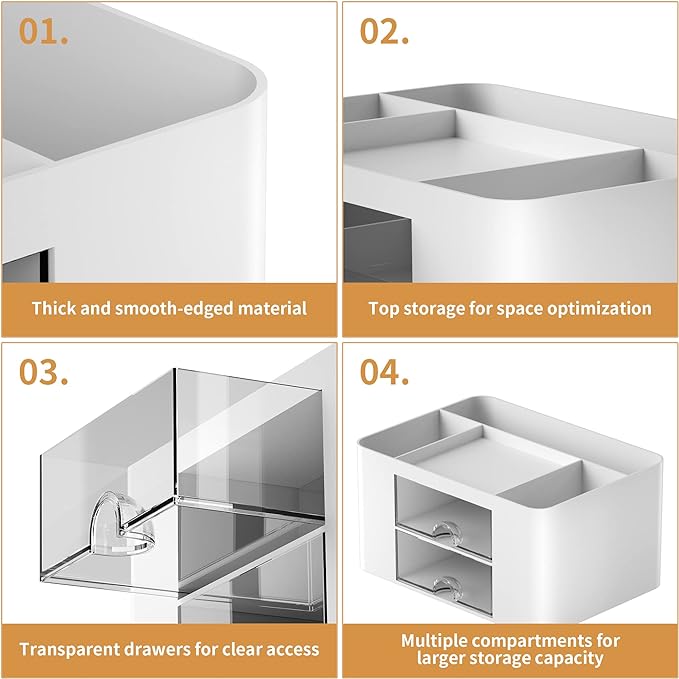 01.

Thick and smooth-edged material

02.

Top storage for space optimization

03.

Transparent drawers for clear access

04.

Multiple compartments for larger storage capacity