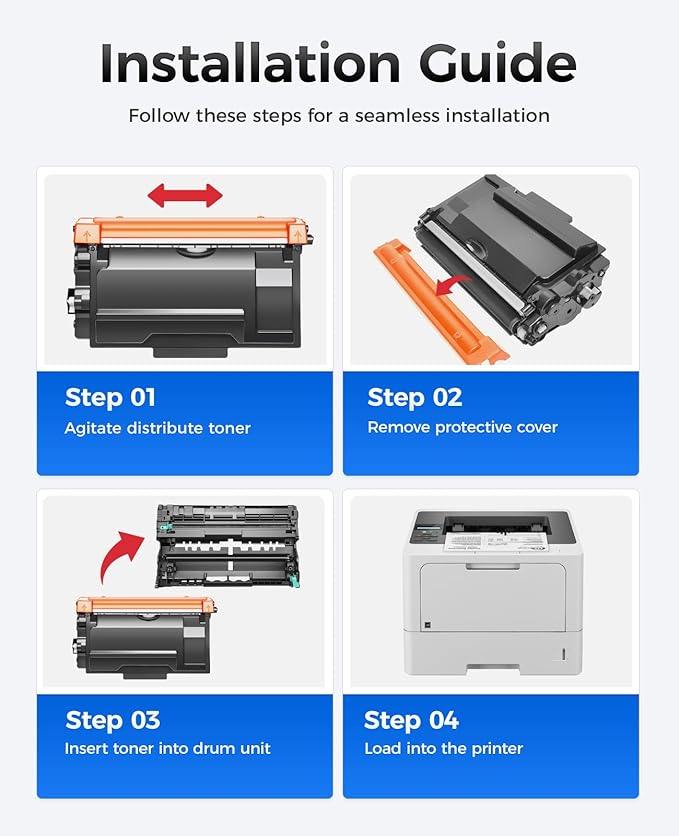 Installation Guide

Follow these steps for a seamless installation

Step 01
Agitate distribute toner

Step 02
Remove protective cover

Step 03
Insert toner into drum unit

Step 04
Load into the printer