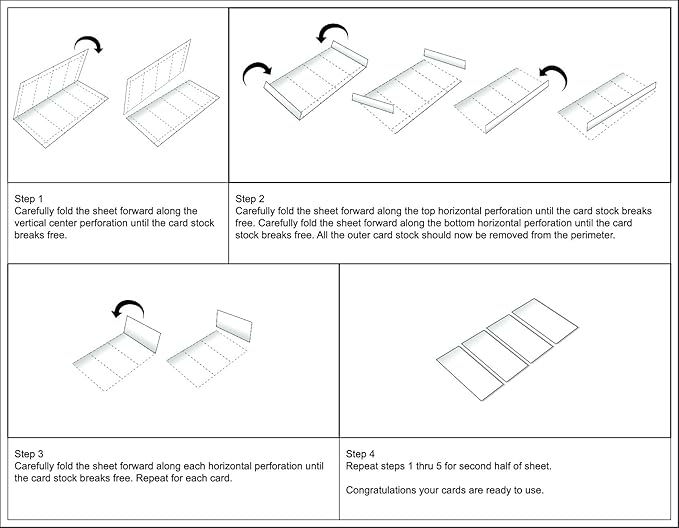 Step 1
Carefully fold the sheet forward along the vertical center perforation until the card stock breaks free.

Step 2
Carefully fold the sheet forward along the top horizontal perforation until the card stock breaks free. Carefully fold the sheet forward along the bottom horizontal perforation until the card stock breaks free. All the outer card stock should now be removed from the perimeter.

Step 3
Carefully fold the sheet forward along each horizontal perforation until the card stock breaks free. Repeat for each card.

Step 4
Repeat steps 1 thru 5 for second half of sheet.

Congratulations your cards are ready to use.