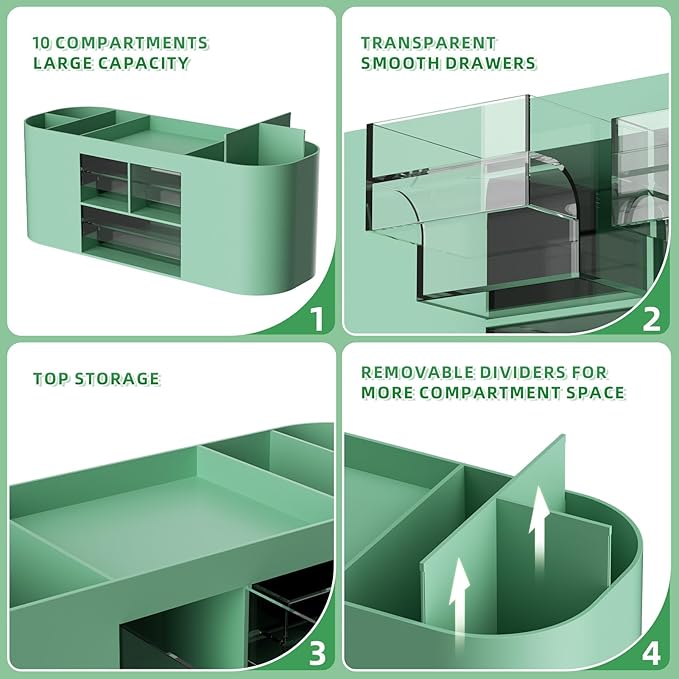 10 COMPARTMENTS
LARGE CAPACITY

1

TRANSPARENT
SMOOTH DRAWERS

2

TOP STORAGE

3

REMOVABLE DIVIDERS FOR
MORE COMPARTMENT SPACE

4