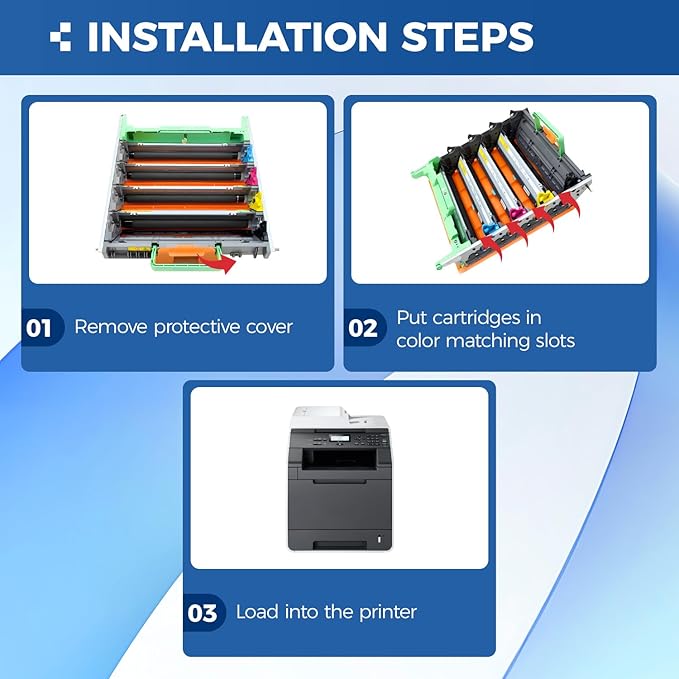 INSTALLATION STEPS

01 Remove protective cover

02 Put cartridges in color matching slots

03 Load into the printer