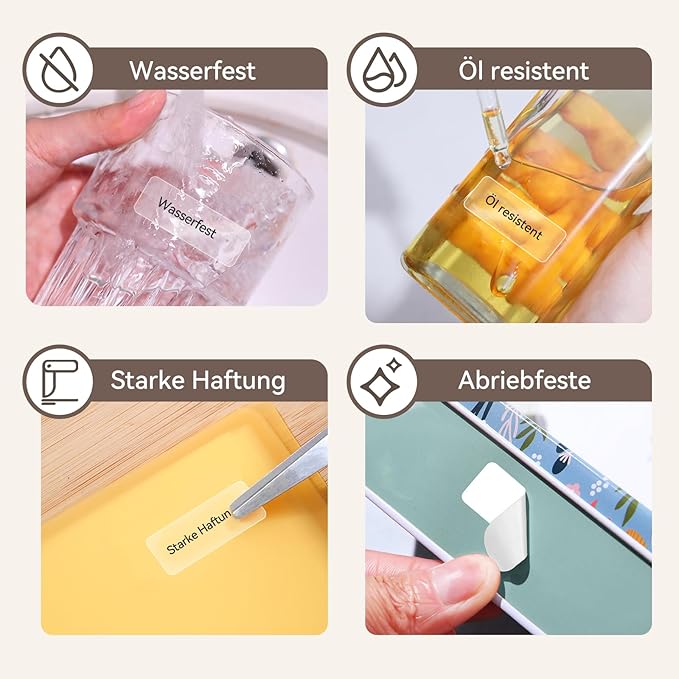 Wasserfest

Wasserfest

Öl resistent

Öl resistent

Starke Haftung

Starke Haftun

Abriebfeste