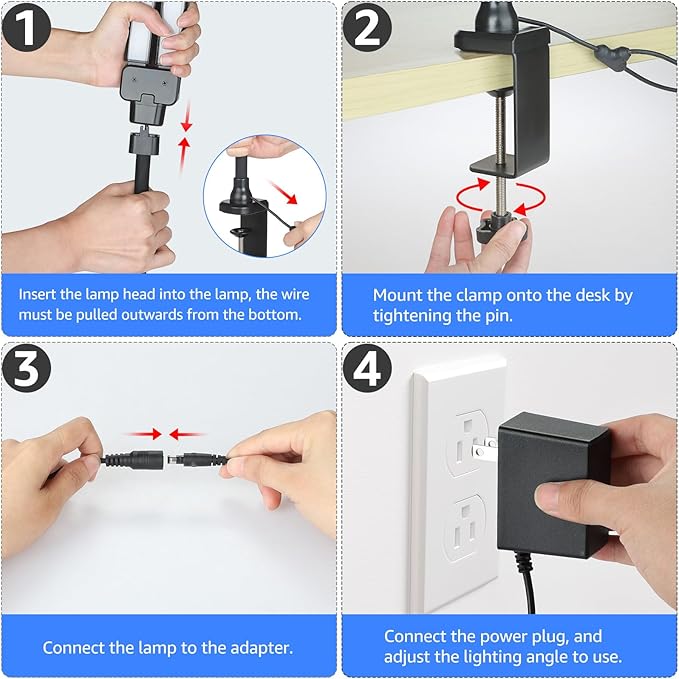 1

Insert the lamp head into the lamp, the wire must be pulled outwards from the bottom.

2

Mount the clamp onto the desk by tightening the pin.

3

Connect the lamp to the adapter.

4

Connect the power plug, and adjust the lighting angle to use.