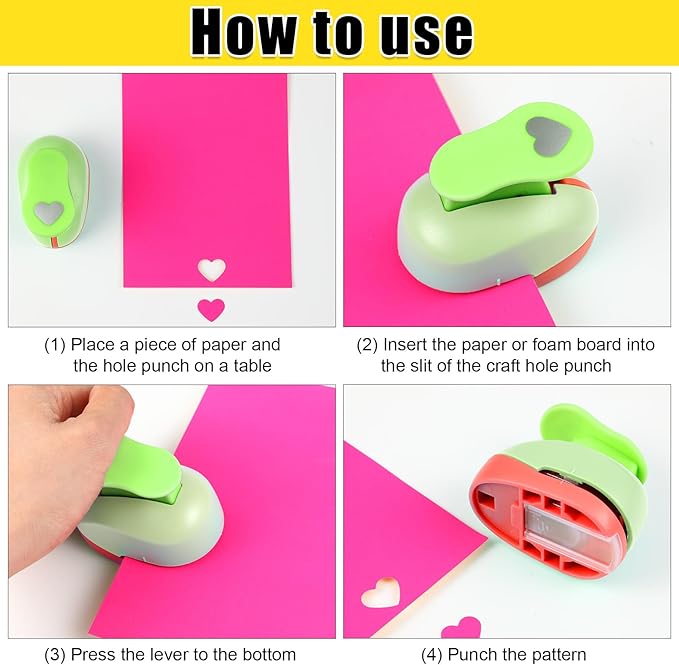 How to use

(1) Place a piece of paper and the hole punch on a table

(2) Insert the paper or foam board into the slit of the craft hole punch

(3) Press the lever to the bottom

(4) Punch the pattern