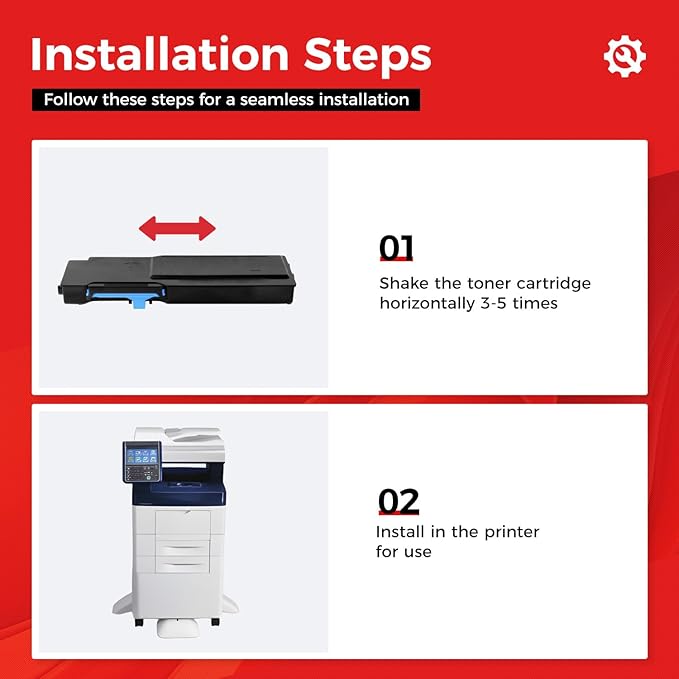 Installation Steps

Follow these steps for a seamless installation

01

Shake the toner cartridge horizontally 3-5 times

02

Install in the printer for use