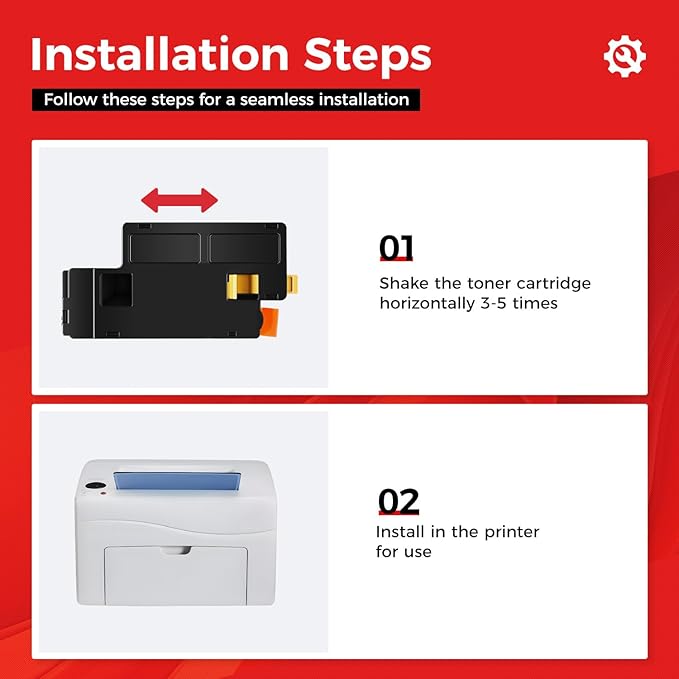 Installation Steps

Follow these steps for a seamless installation

01

Shake the toner cartridge horizontally 3-5 times

02

Install in the printer for use