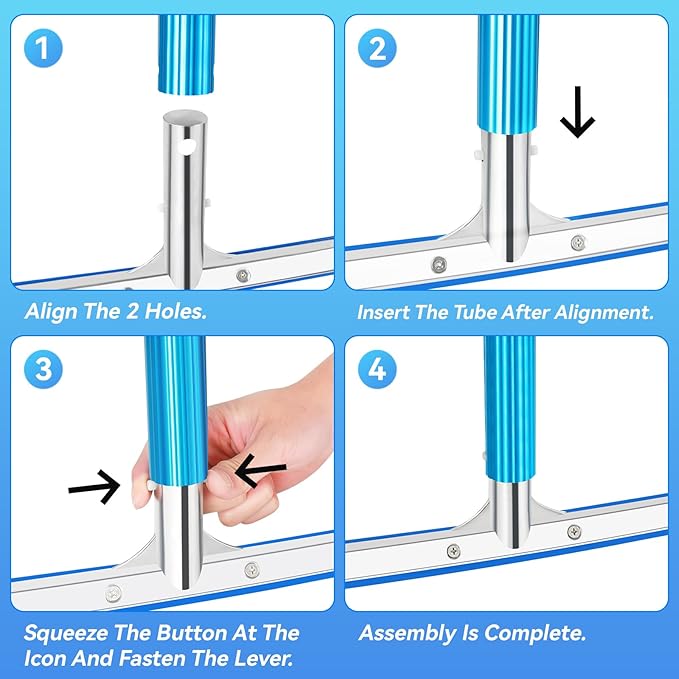 1

Align The 2 Holes.

2

Insert The Tube After Alignment.

3

Squeeze The Button At The Icon And Fasten The Lever.

4

Assembly Is Complete.