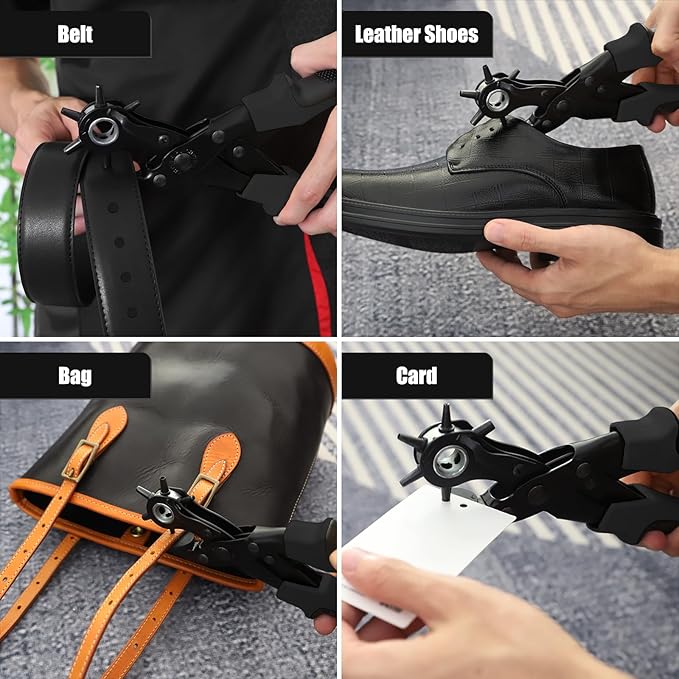 Belt

Leather Shoes

Bag

Card