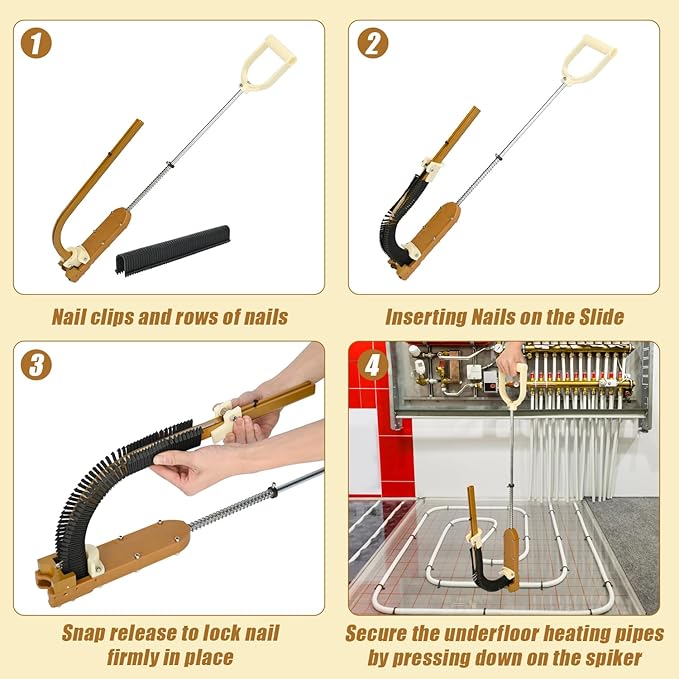 1

Nail clips and rows of nails

2

Inserting Nails on the Slide

3

Snap release to lock nail firmly in place

4

Secure the underfloor heating pipes by pressing down on the spiker