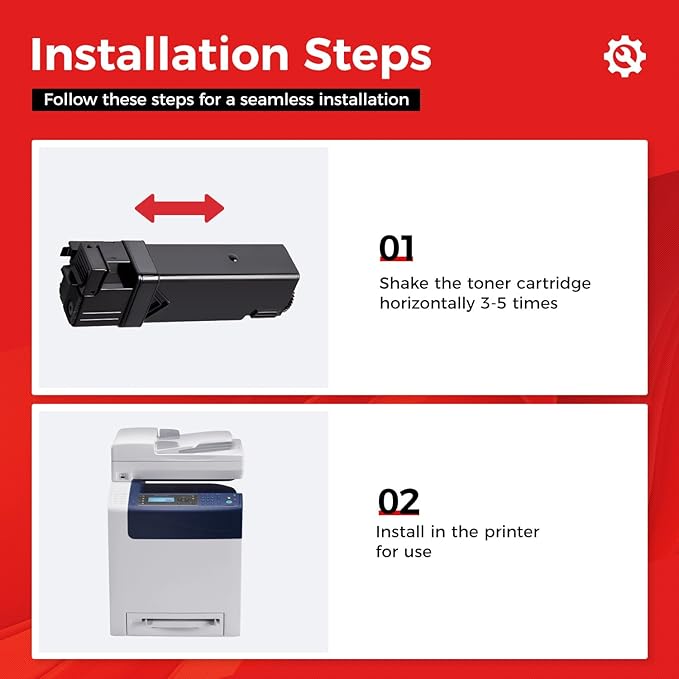 Installation Steps

Follow these steps for a seamless installation

01
Shake the toner cartridge horizontally 3-5 times

02
Install in the printer for use