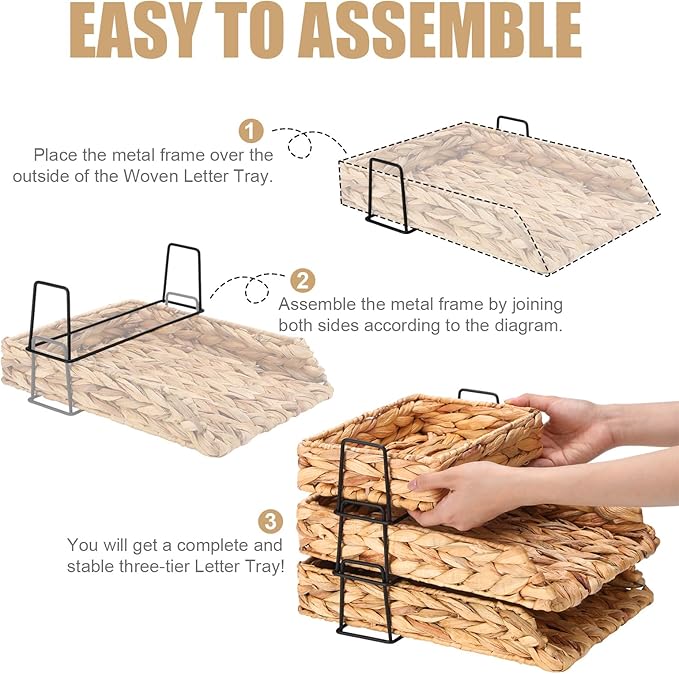 EASY TO ASSEMBLE

1
Place the metal frame over the outside of the Woven Letter Tray.

2
Assemble the metal frame by joining both sides according to the diagram.

3
You will get a complete and stable three-tier Letter Tray!