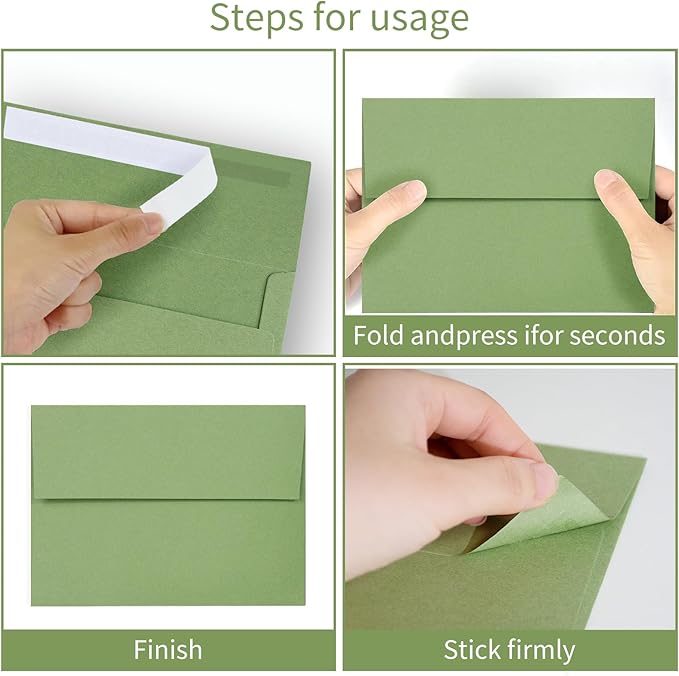 Steps for usage

Fold andpress ifor seconds

Finish

Stick firmly