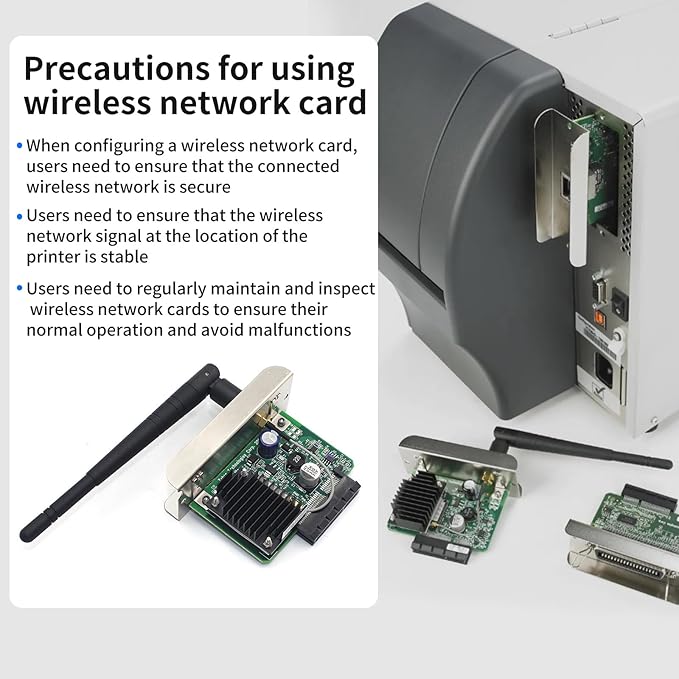 Precautions for using wireless network card

• When configuring a wireless network card, users need to ensure that the connected wireless network is secure

• Users need to ensure that the wireless network signal at the location of the printer is stable

• Users need to regularly maintain and inspect wireless network cards to ensure their normal operation and avoid malfunctions