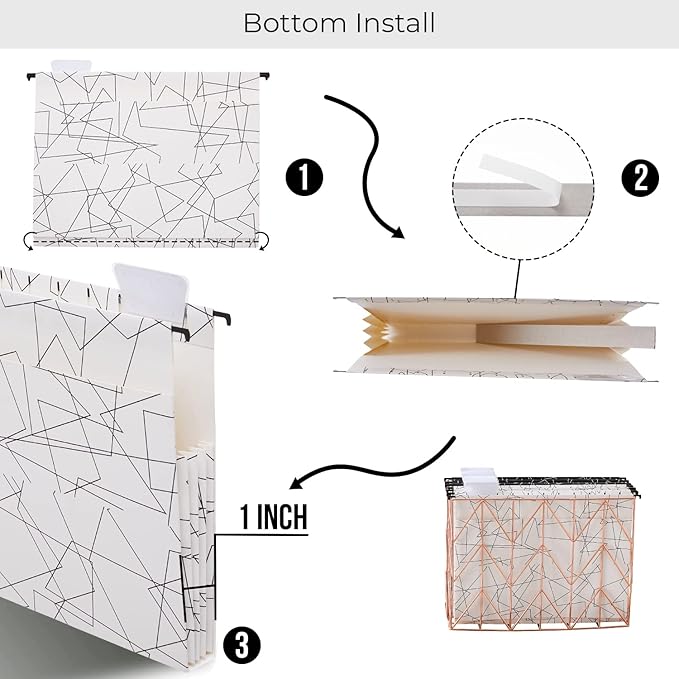 Bottom Install

1

2

1 INCH

3