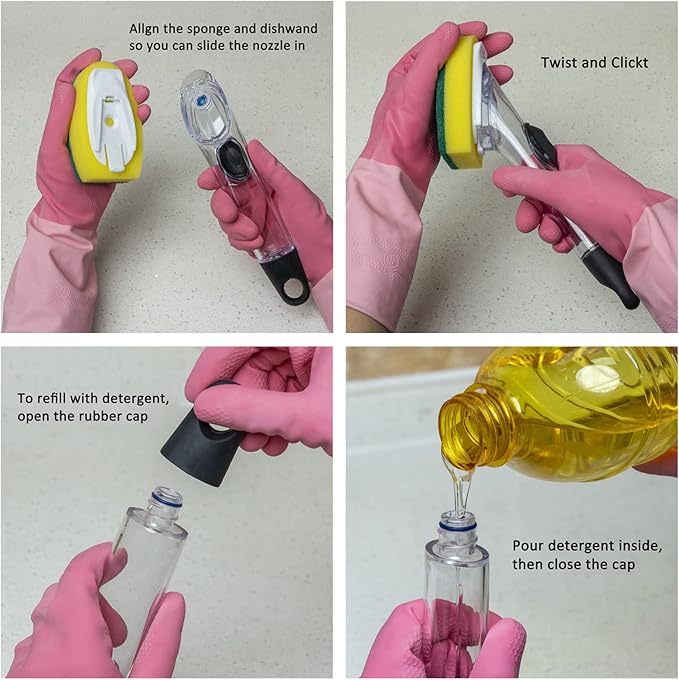 Allgn the sponge and dishwand so you can slide the nozzle in

Twist and Clickt

To refill with detergent, open the rubber cap

Pour detergent inside, then close the cap