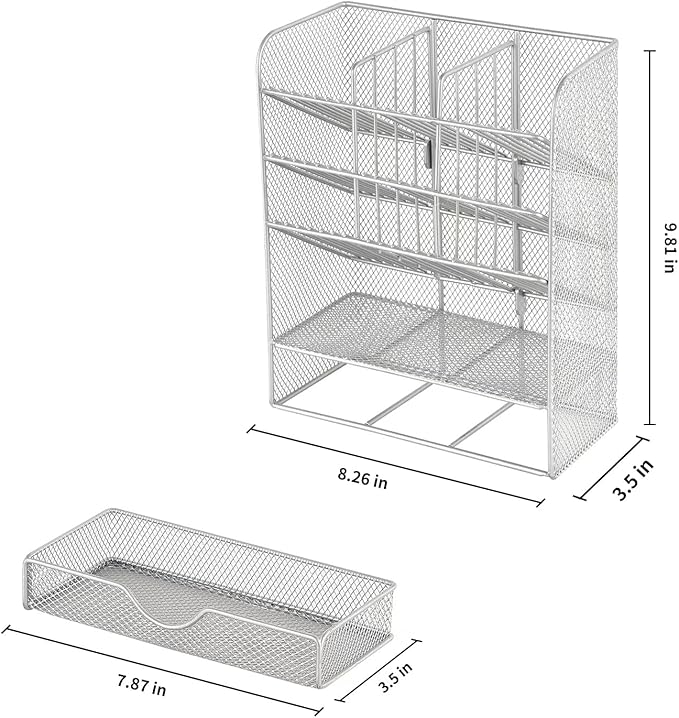 9.81 in

8.26 in

3.5 in

7.87 in

3.5 in