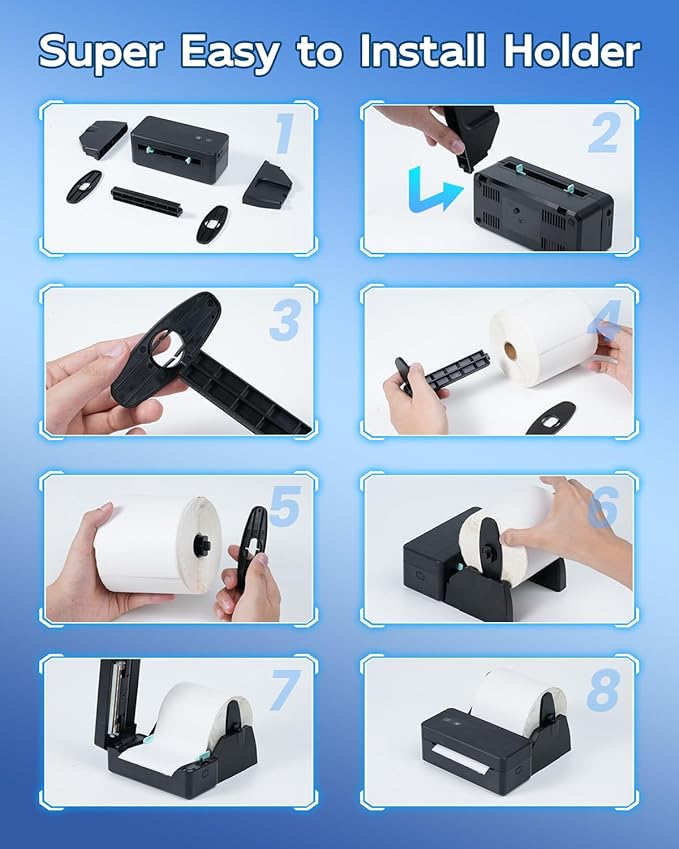 Super Easy to Install Holder

1

2

3

4

5

6

7

8