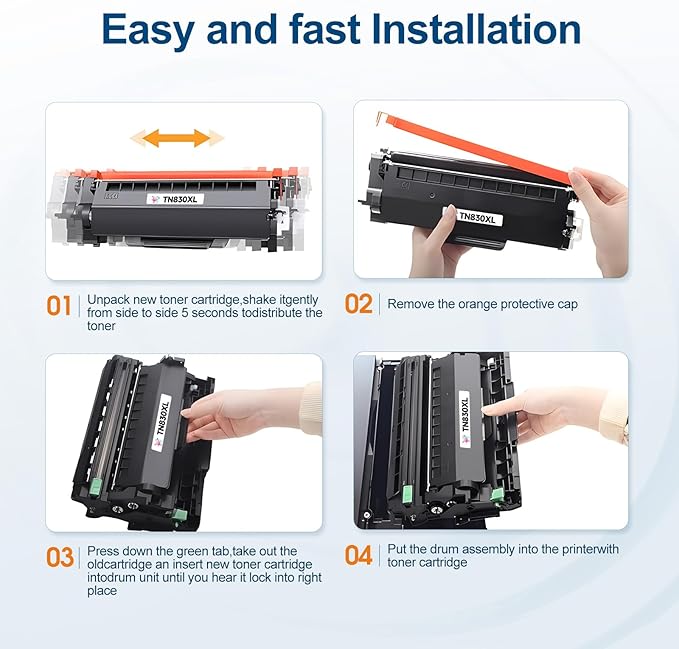 Easy and fast Installation

TN830XL

TN830XL

01 Unpack new toner cartridge,shake itgently from side to side 5 seconds todistribute the toner

02 Remove the orange protective cap

TN830XL

TN830XL

03 Press down the green tab,take out the oldcartridge an insert new toner cartridge intodrum unit until you hear it lock into right place

04 Put the drum assembly into the printerwith toner cartridge